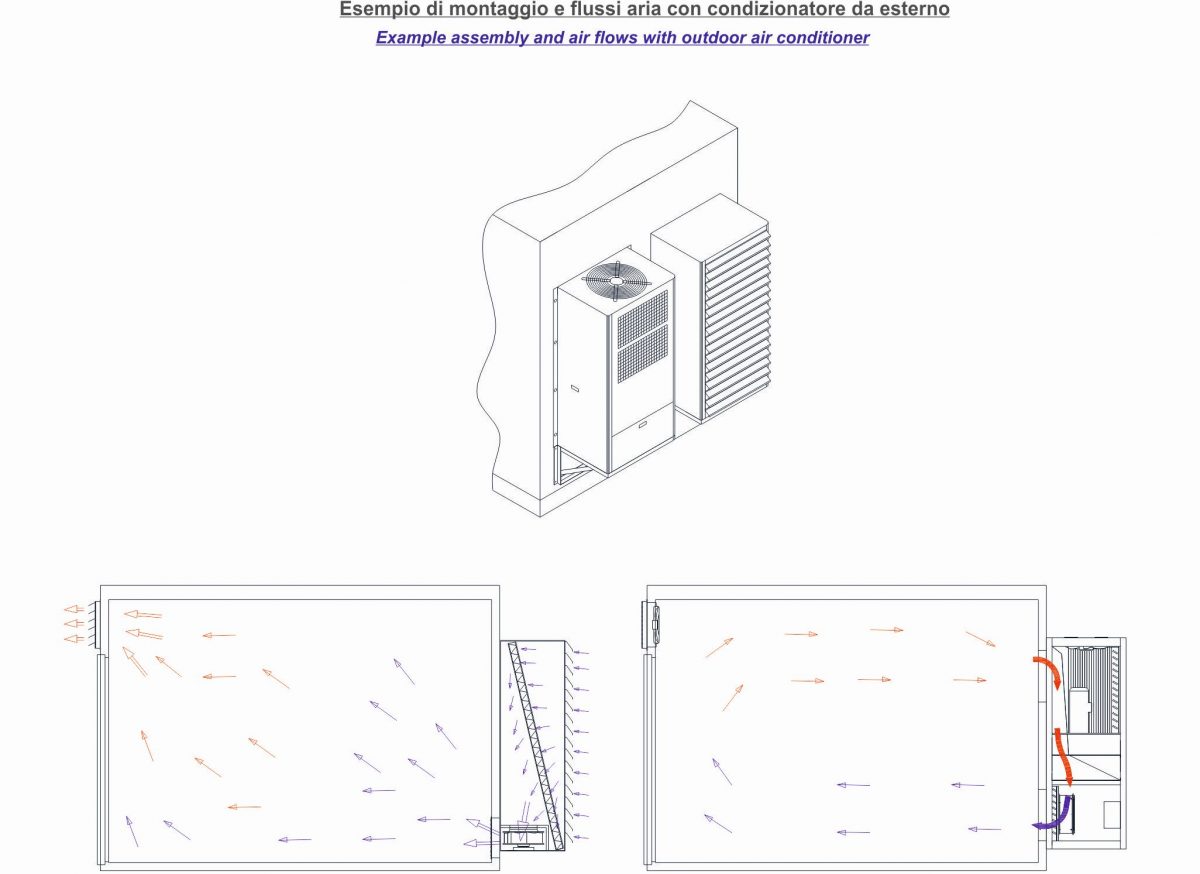 Esempio di montaggio e flussi aria con condizionatore da esterno

Example assembly and air flows with outdoor air conditioner